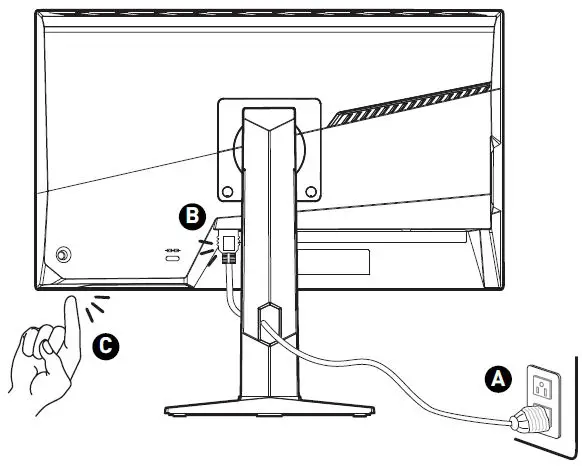 B
C
A