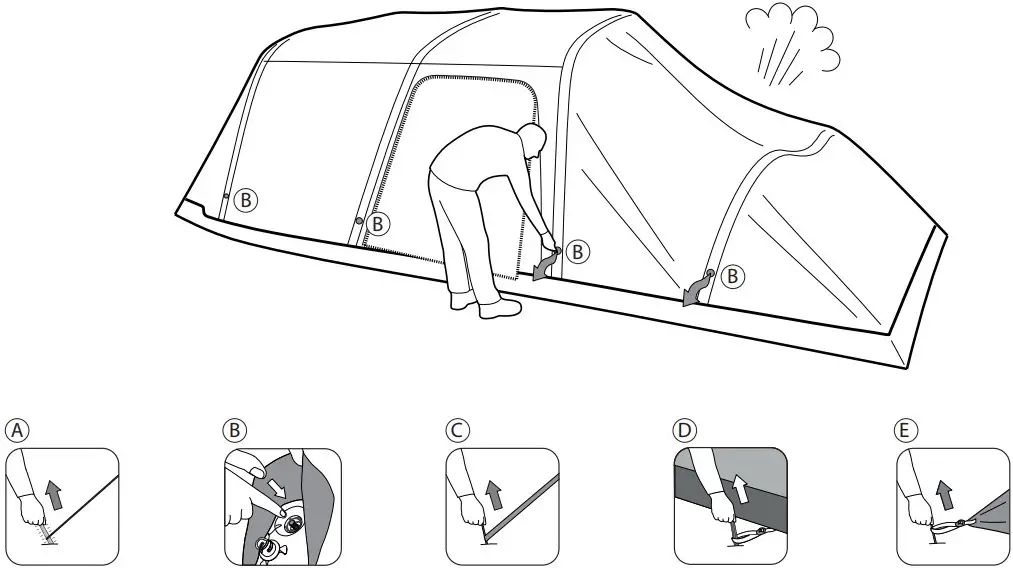 B
B
B
B

A
B
C
D
E