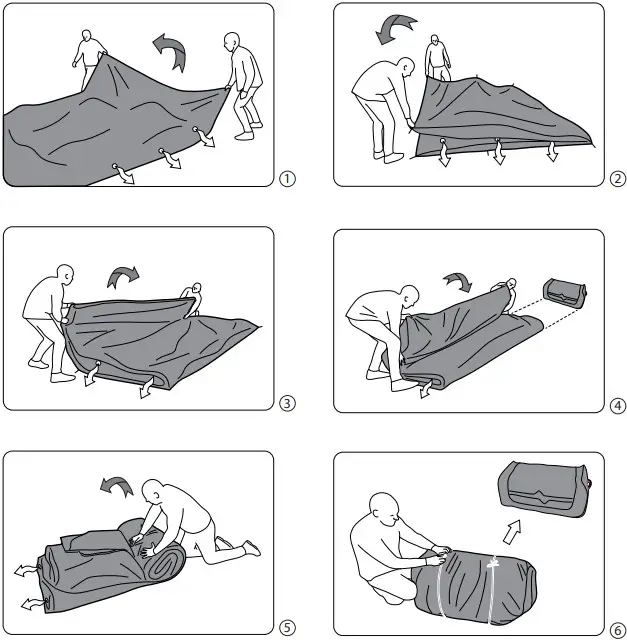 ①

②

③

④

⑤

⑥