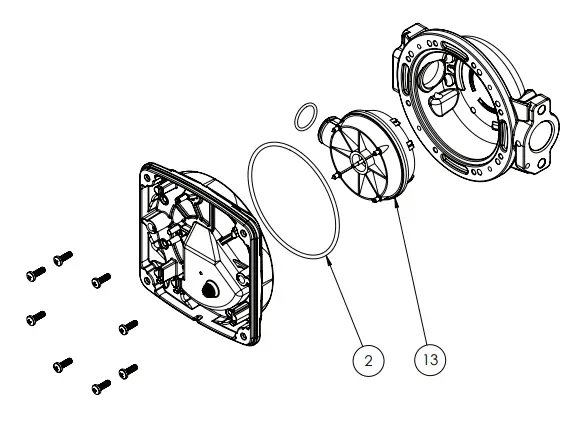 2
13