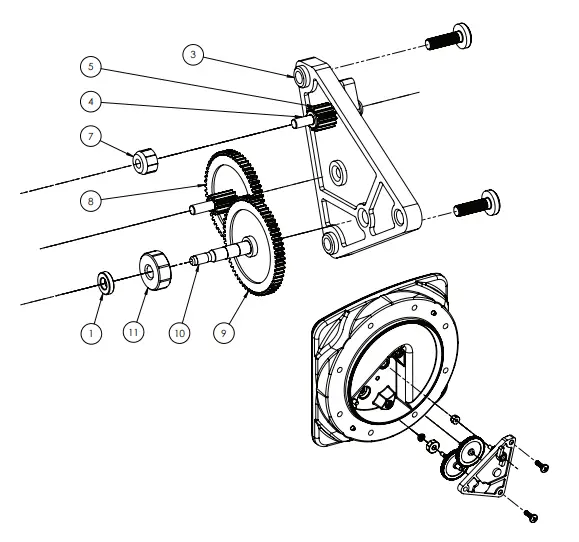 3
5
4
7
8
1
11
10
9