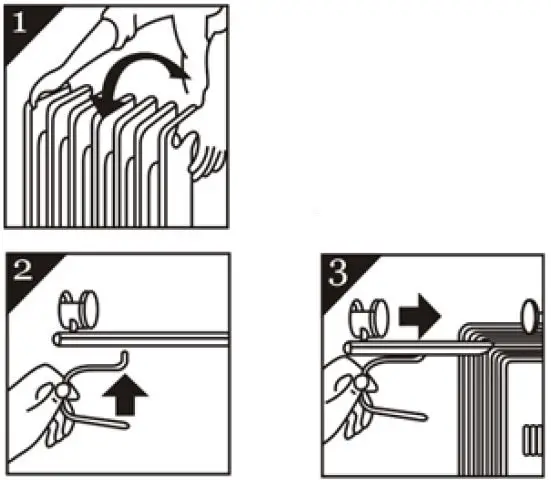 1

2

3