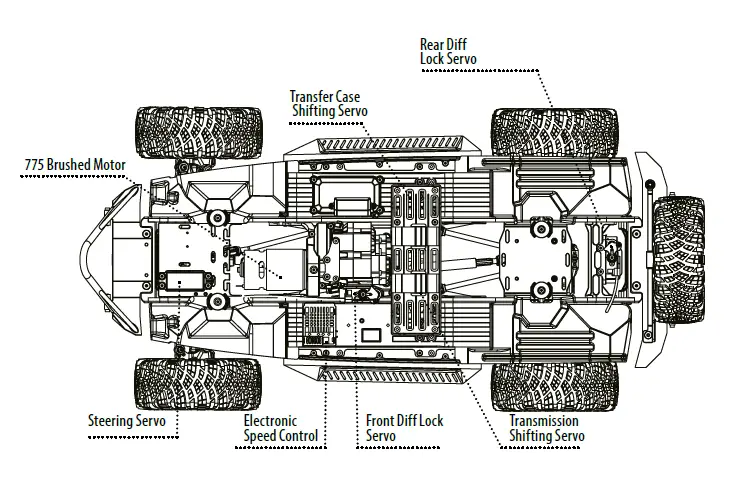 Rear Diff
Lock Servo

Transfer Case
Shifting Servo

775 Brushed Motor

Steering Servo

Electronic
Speed Control

Front Diff Lock
Servo

Transmission
Shifting Servo