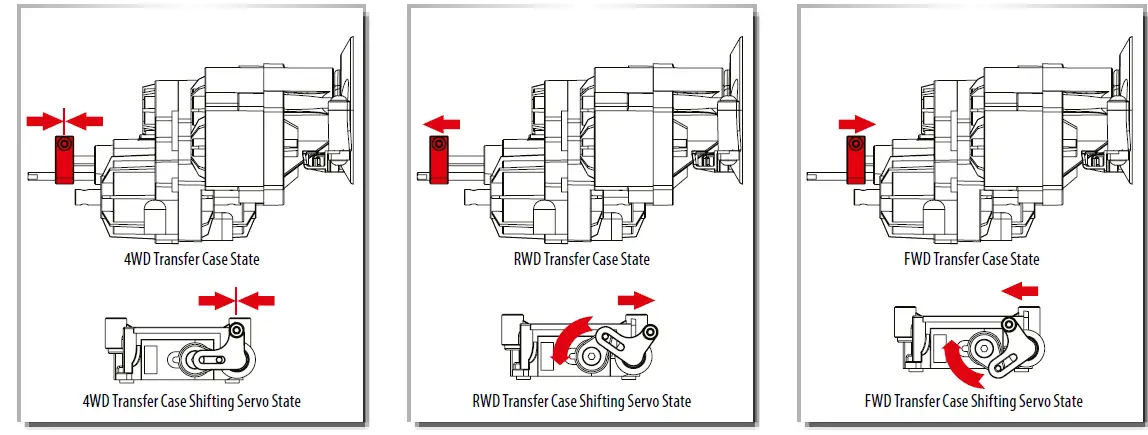 4WD Transfer Case State

4WD Transfer Case Shifting Servo State

RWD Transfer Case State

RWD Transfer Case Shifting Servo State

FWD Transfer Case State

FWD Transfer Case Shifting Servo State