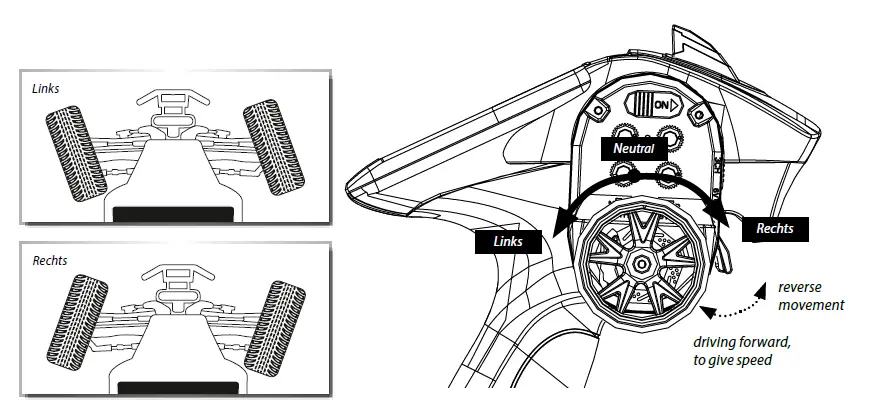 Links

Rechts

ON

Neutral

Links

Rechts

reverse movement

driving forward, to give speed