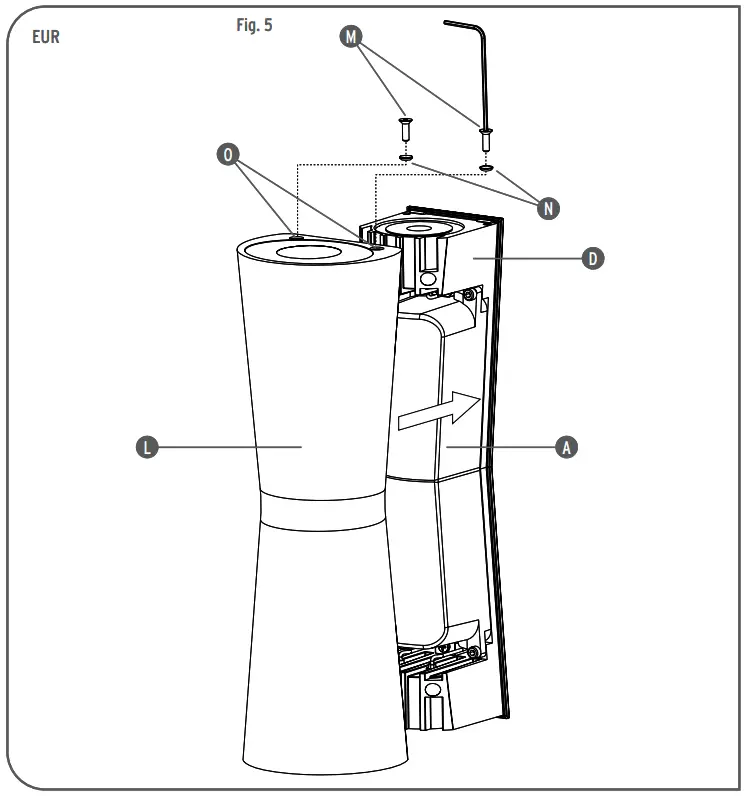 EUR

Fig. 5

M

O

N

D

L

A