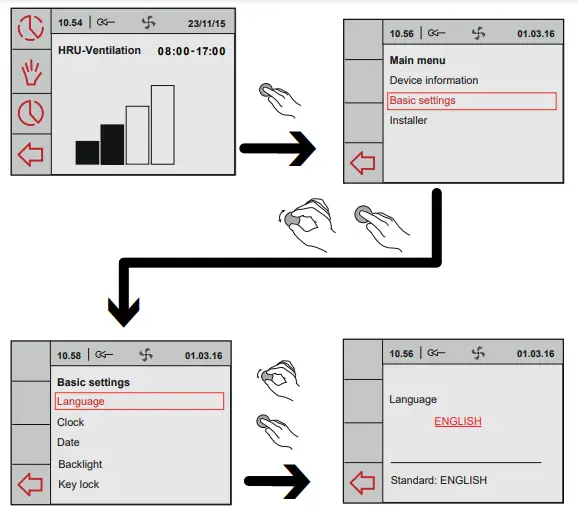 10.54 23/11/15

HRU-Ventilation 08:00-17:00

10.56 01.03.16

Main menu

Device information

Basic settings

Installer

10.58 01.03.16

Basic settings

Language

Clock

Date

Backlight

Key lock

10.56 01.03.16

Language

ENGLISH

Standard: ENGLISH