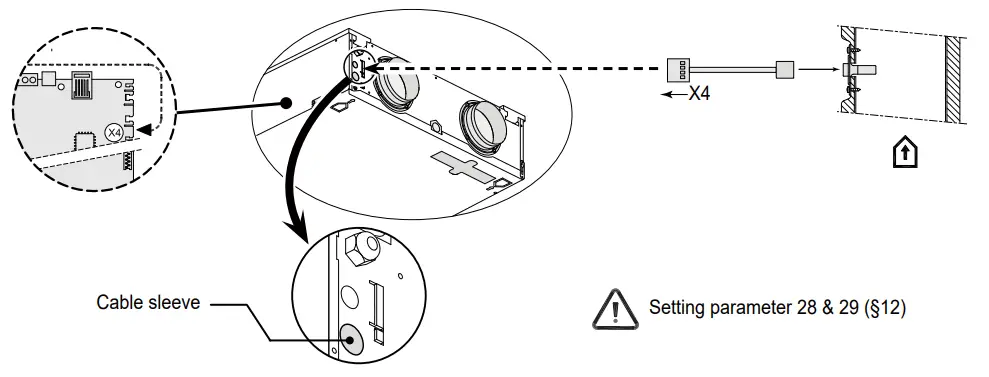 X4

X4

Cable sleeve

Setting parameter 28 & 29 (§12)