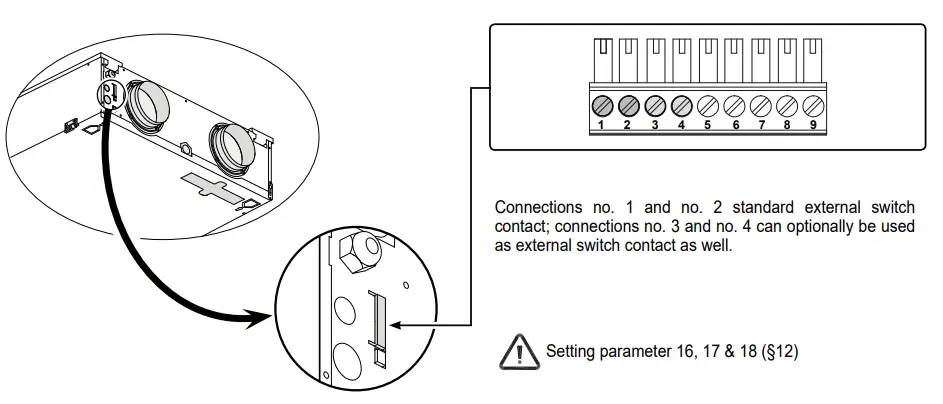 1 2 3 4 5 6 7 8 9

Connections no. 1 and no. 2 standard external switch contact; connections no. 3 and no. 4 can optionally be used as external switch contact as well.

Setting parameter 16, 17 & 18 (§12)