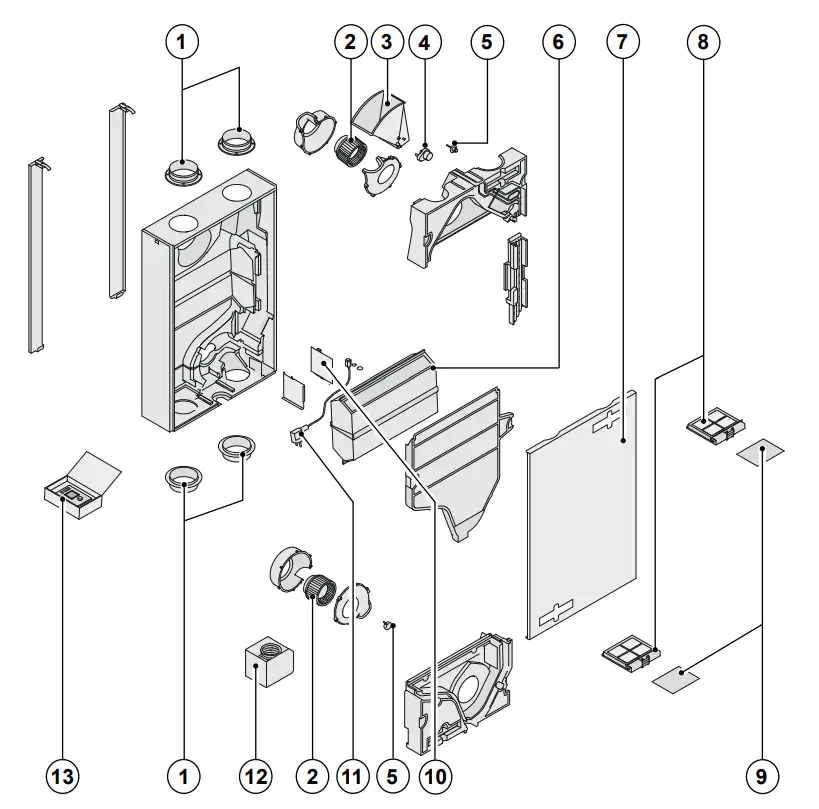 1
2
3
4
5
6
7
8
13
1
12
2
11
5
10
9