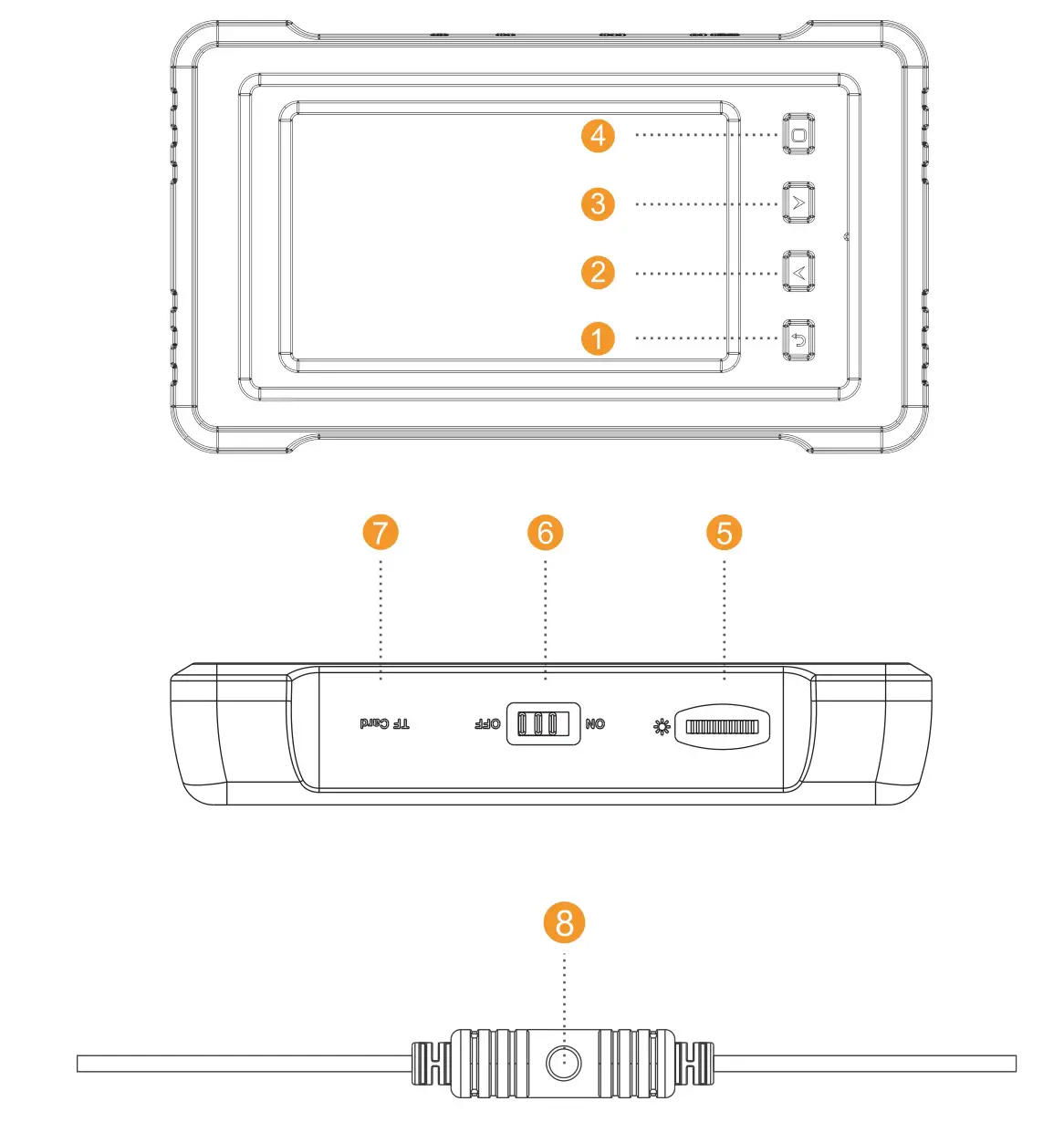 4
3
2
1
7
6
5
TF Card
OFF
ON
8