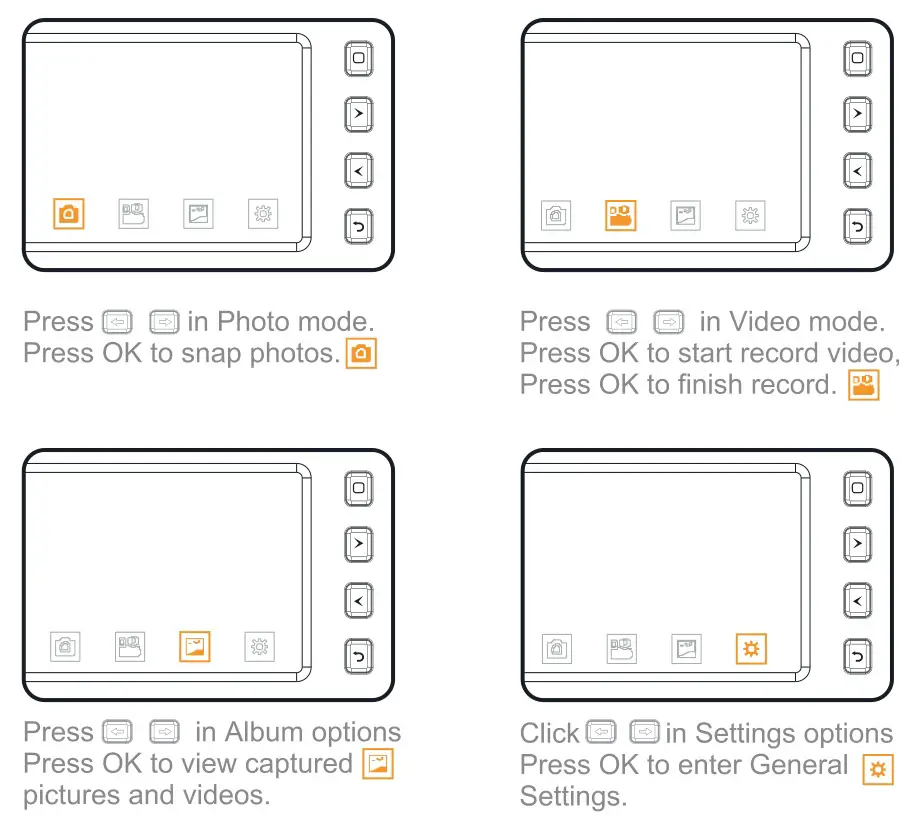 Press in Photo mode.
Press OK to snap photos.

Press in Video mode.
Press OK to start record video,
Press OK to finish record.

Press in Album options
Press OK to view captured pictures and videos.

Click in Settings options
Press OK to enter General Settings.