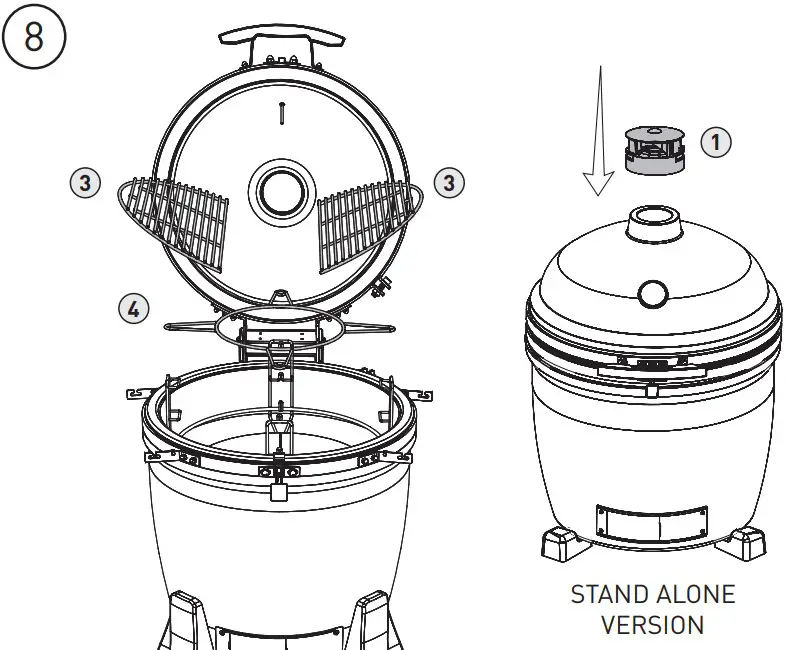 8

3

3

4

1

STAND ALONE VERSION