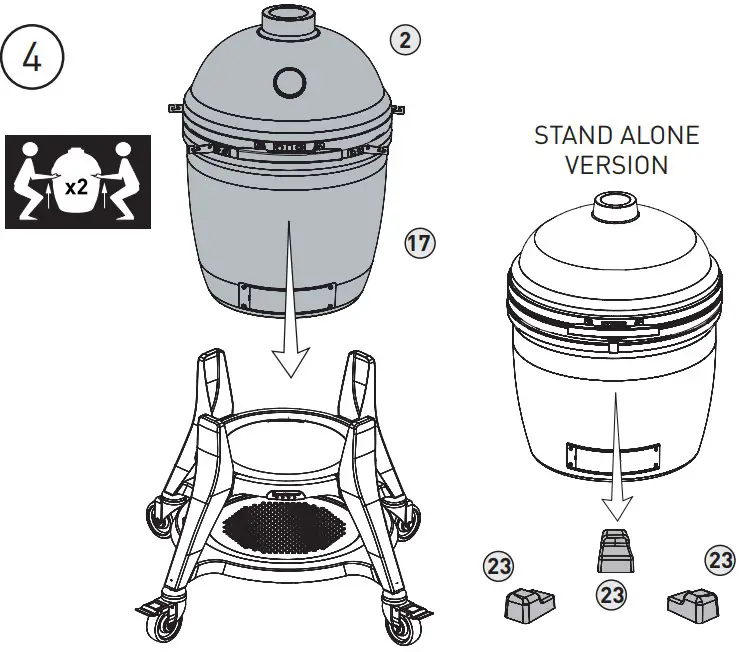 4

x2

2

17

STAND ALONE VERSION

23

23

23