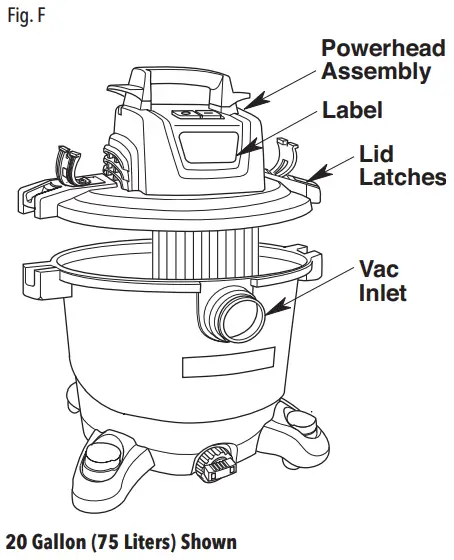 Fig. F

Powerhead Assembly

Label

Lid Latches

Vac Inlet

20 Gallon (75 Liters) Shown