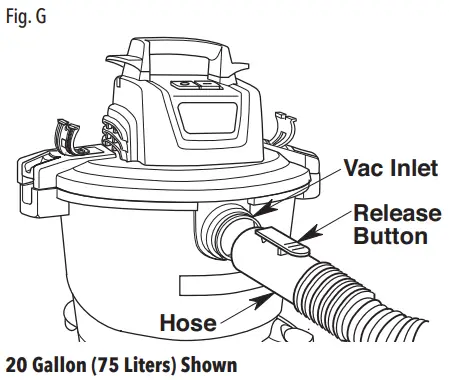 Fig. G

Vac Inlet

Release Button

Hose

20 Gallon (75 Liters) Shown