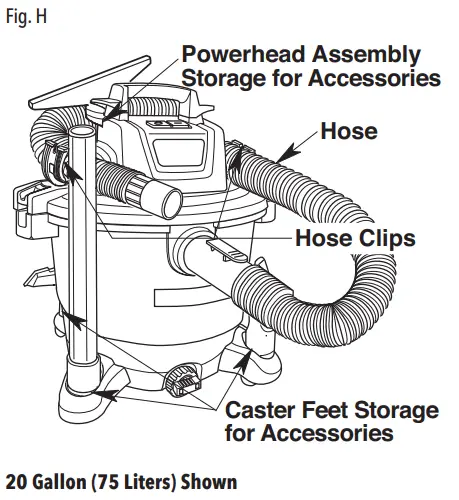 Fig. H

Powerhead Assembly Storage for Accessories

Hose

Hose Clips

Caster Feet Storage for Accessories

20 Gallon (75 Liters) Shown