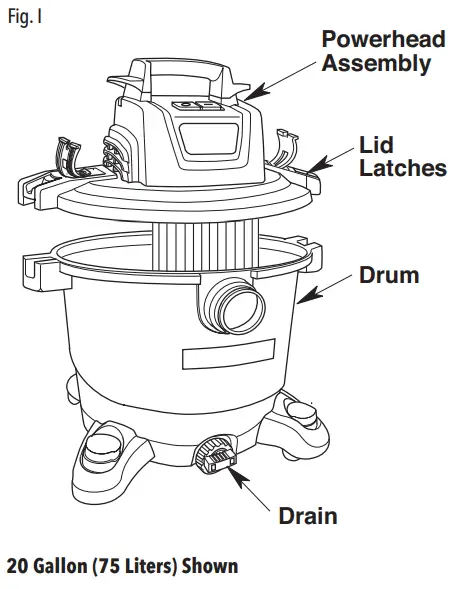 Fig. I

Powerhead Assembly

Lid Latches

Drum

Drain

20 Gallon (75 Liters) Shown