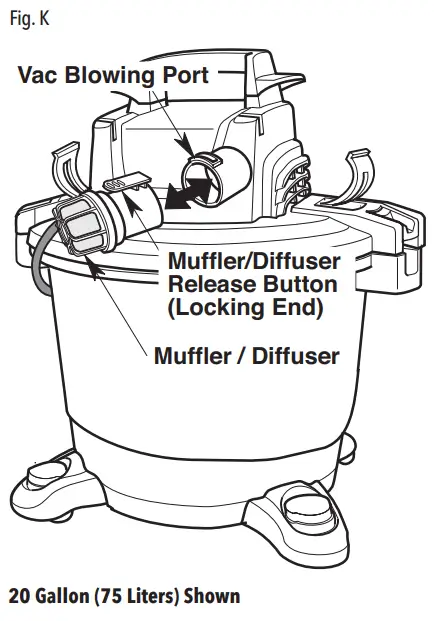 Fig. K

Vac Blowing Port

Muffler/Diffuser Release Button (Locking End)

Muffler / Diffuser

20 Gallon (75 Liters) Shown