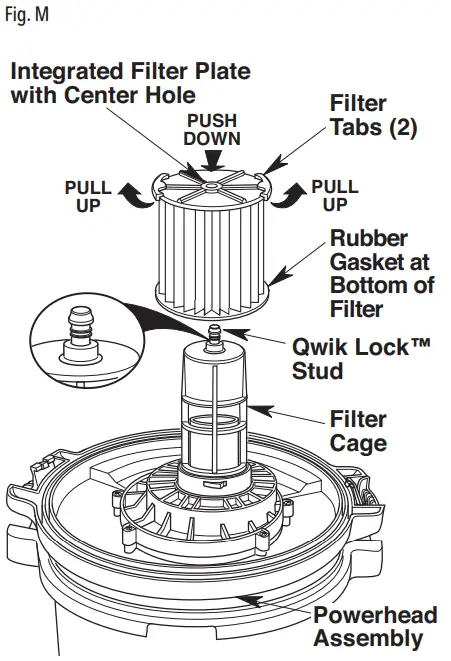 Fig. M

Integrated Filter Plate with Center Hole

Filter Tabs (2)

PUSH DOWN

PULL UP

PULL UP

Rubber Gasket at Bottom of Filter

Qwik Lock™ Stud

Filter Cage

Powerhead Assembly