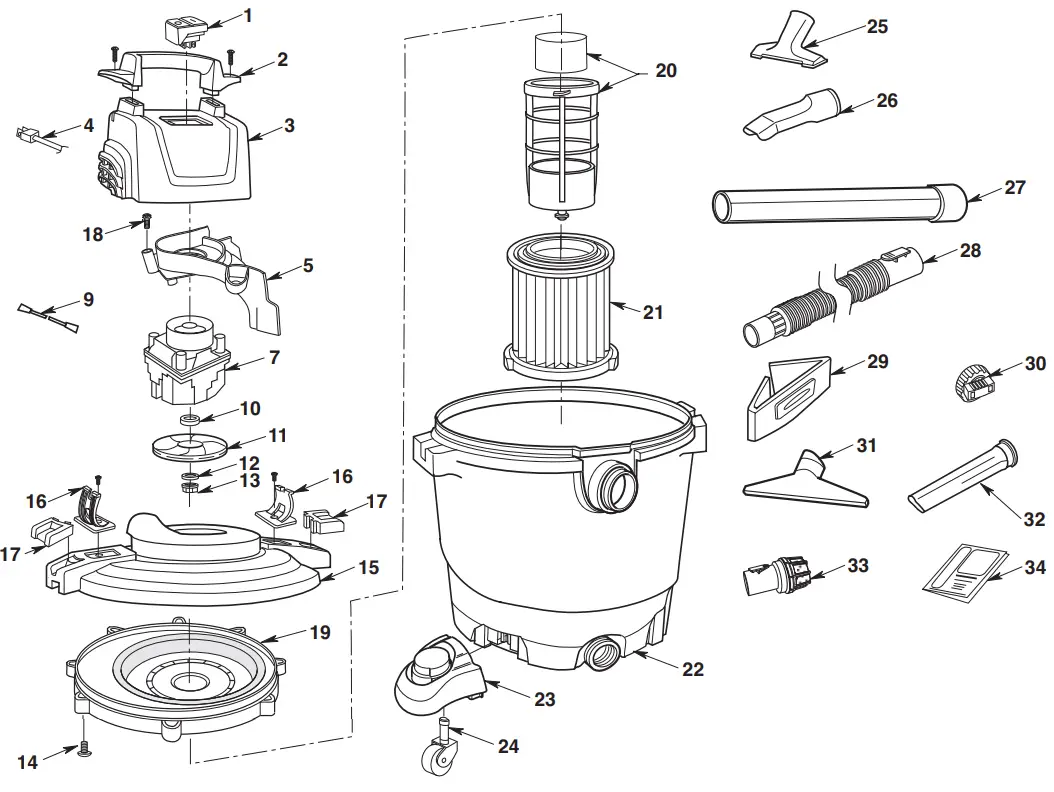 1
2
3
4
18
5
9
7
10
11
12
13
16
16
17
17
15
19
14
20
21
22
23
24
25
26
27
28
29
30
31
32
33
34