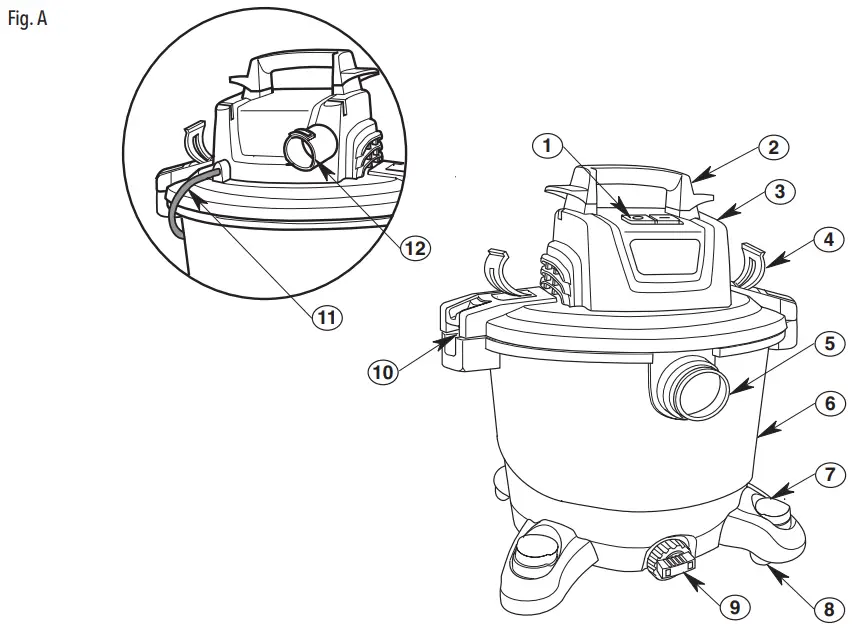 Fig. A

12

11

1

2

3

4

5

6

7

8

9

10