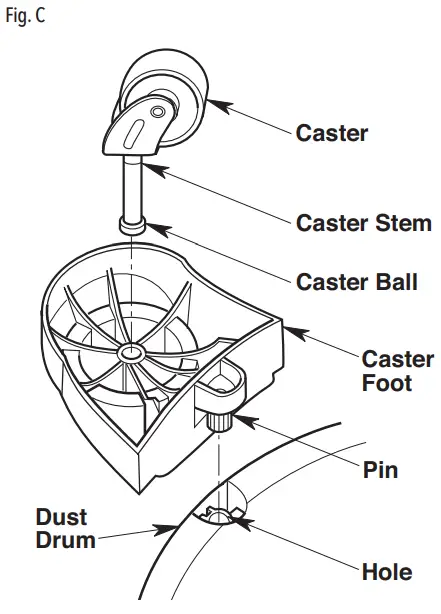 Fig. C

Caster

Caster Stem

Caster Ball

Caster Foot

Pin

Dust Drum

Hole