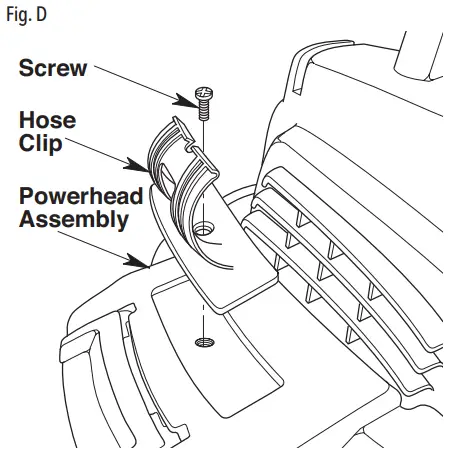 Fig. D

Screw

Hose Clip

Powerhead Assembly