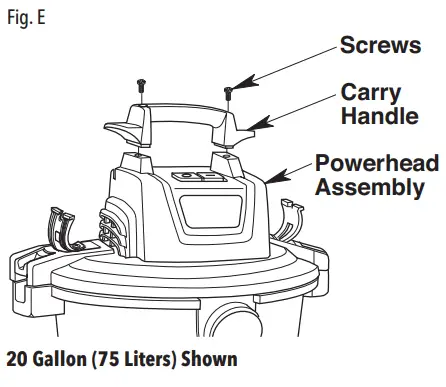 Fig. E

Screws

Carry Handle

Powerhead Assembly

20 Gallon (75 Liters) Shown