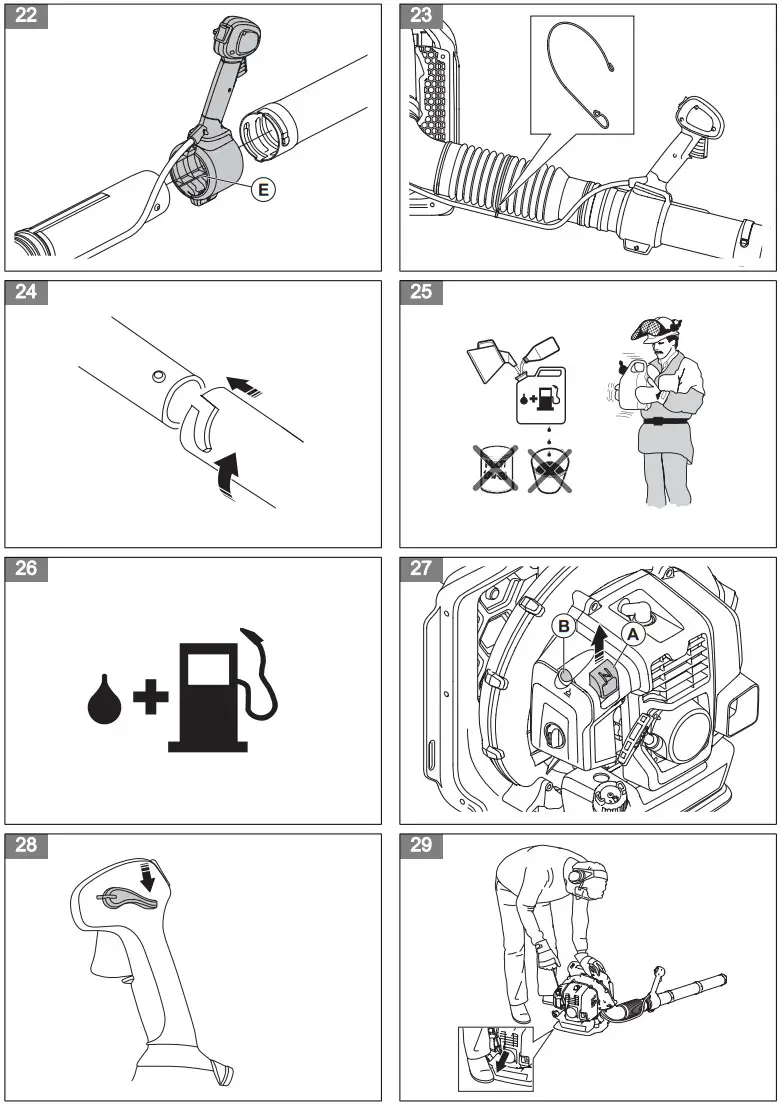 22

E

23

24

25

26

27

B

A

28

29