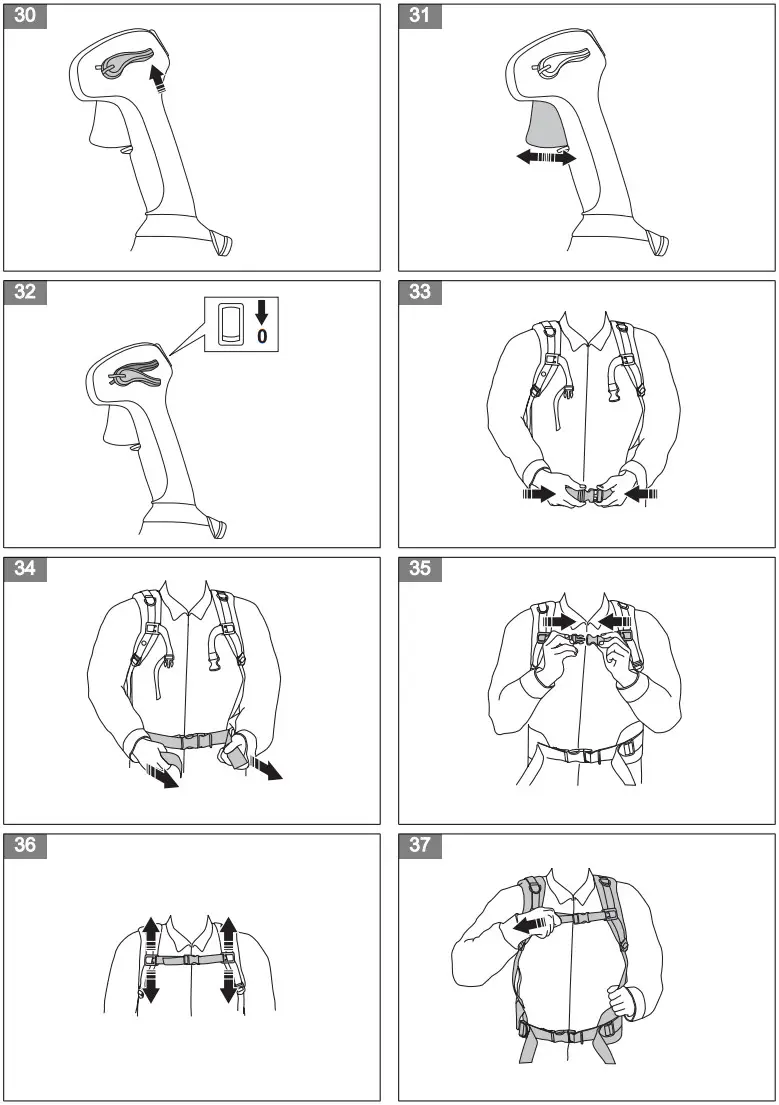 30

31

32

0

33

34

35

36

37