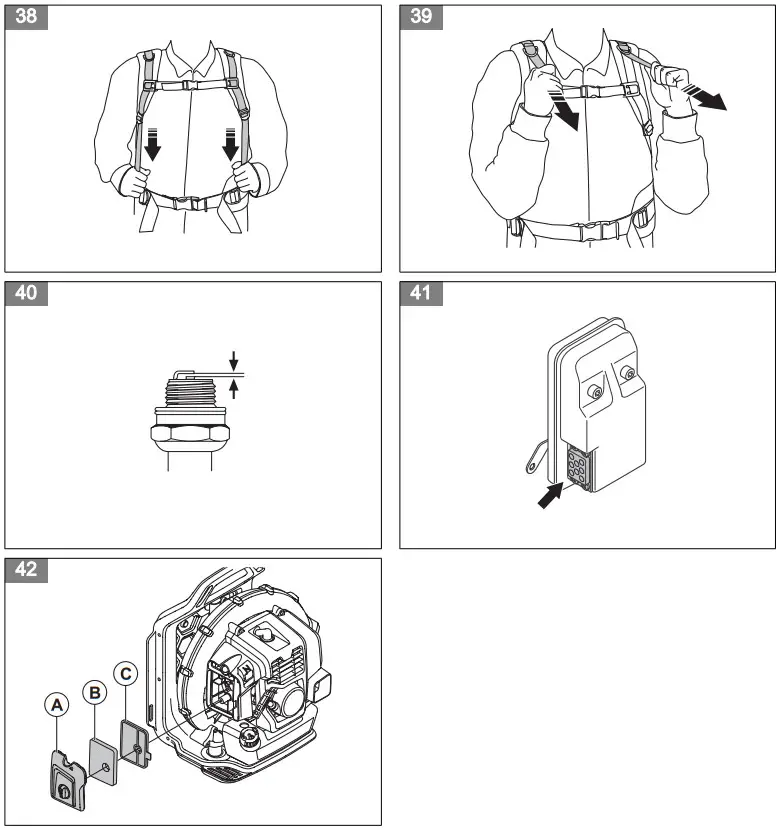 38

39

40

41

42

A

B

C