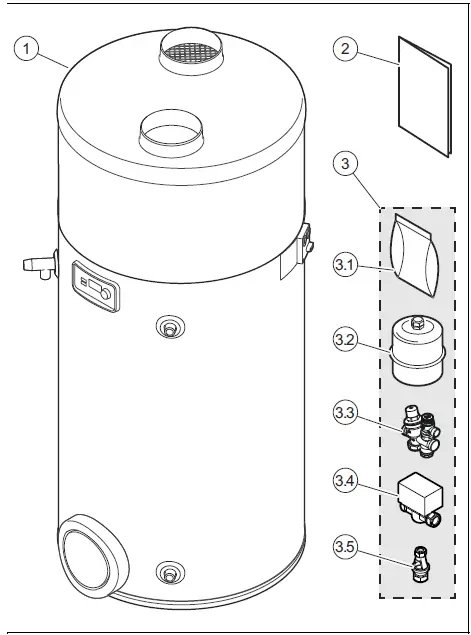 1
2
3
3.1
3.2
3.3
3.4
3.5