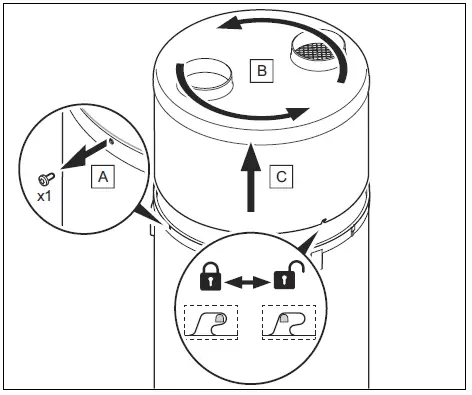 B
A
x1
C