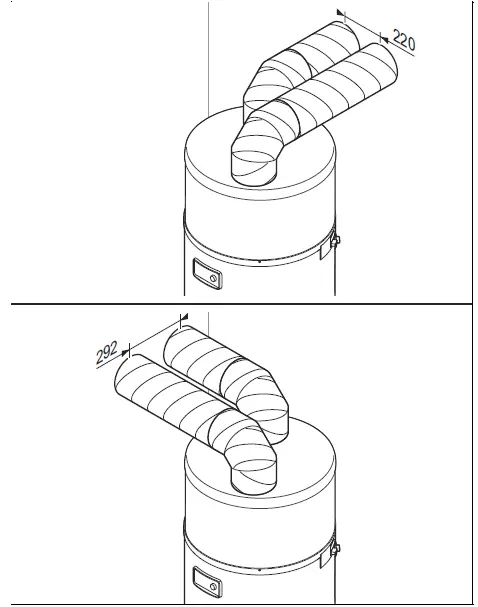 220

292