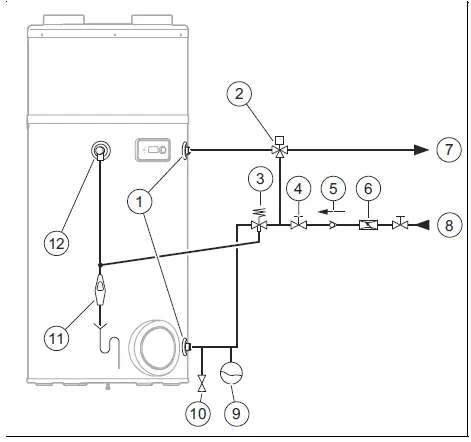 2
7
3
4
5
6
1
8
12
11
10
9