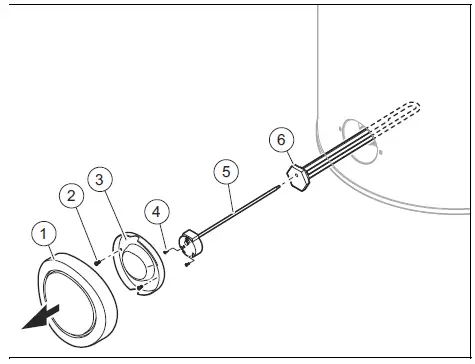 1
2
3
4
5
6