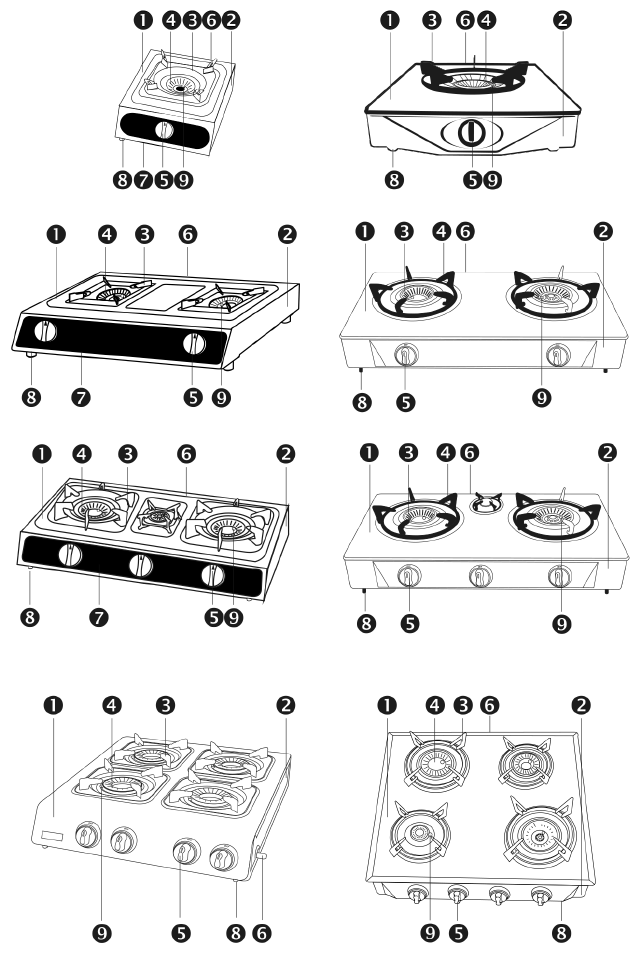 1 4 3 6 2
8 7 5 9

1 3 6 4 2
8 5 9

1 4 3 6 2
8 7 5 9

1 3 4 6 2
8 5 9

1 4 3 6 2
8 7 5 9

1 3 4 6 2
8 5 9

1 4 3 2
9 5 8 6

1 4 3 6 2
9 5 8