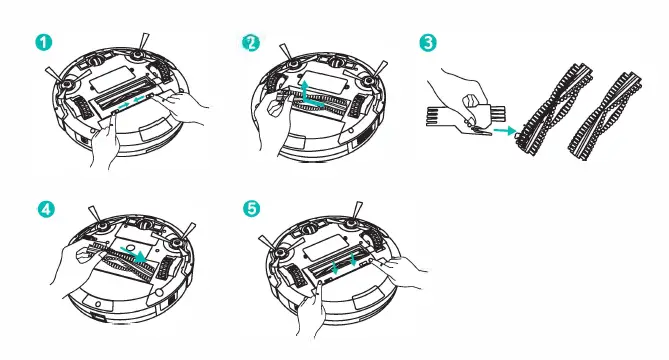 1

2

3

4

5