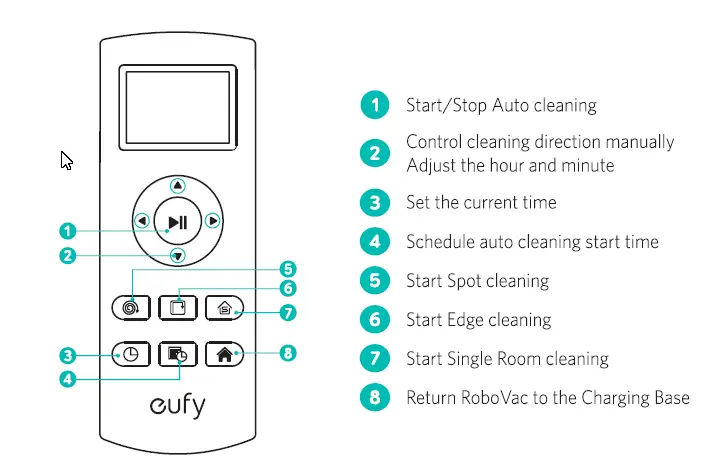 1
2
5
6
7
3
8
4
eufy

1 Start/Stop Auto cleaning

2 Control cleaning direction manually
Adjust the hour and minute

3 Set the current time

4 Schedule auto cleaning start time

5 Start Spot cleaning

6 Start Edge cleaning

7 Start Single Room cleaning

8 Return RoboVac to the Charging Base