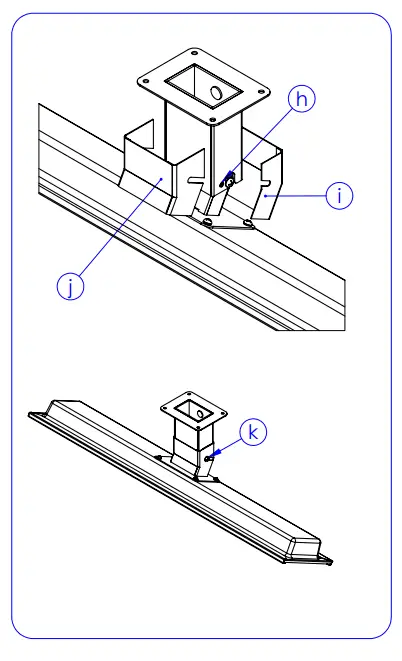 h
i
j
k