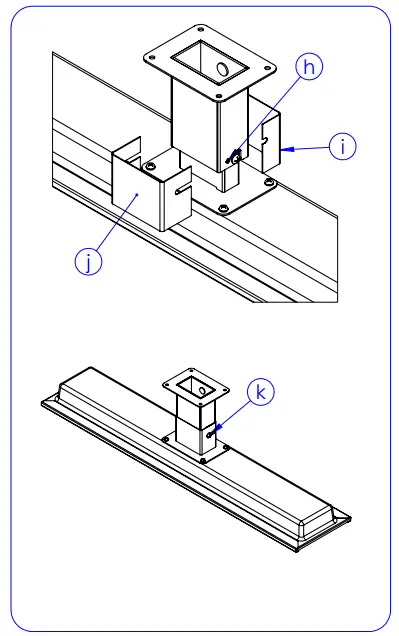 h

i

j

k