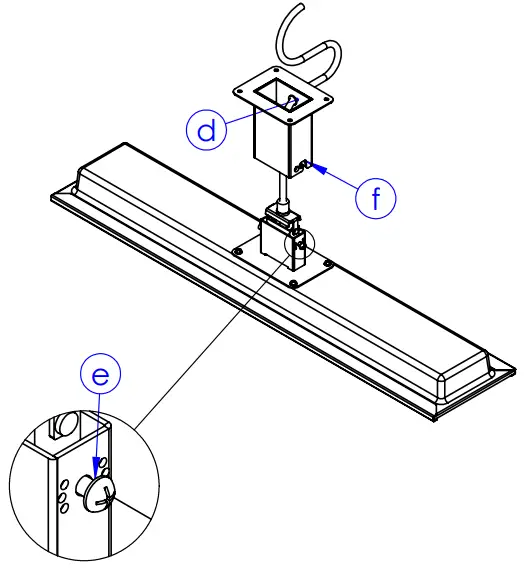 d
f
e