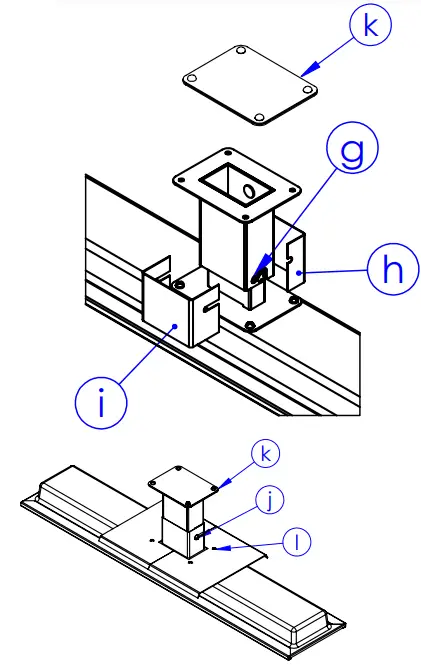 k
g
h
i
k
j
l