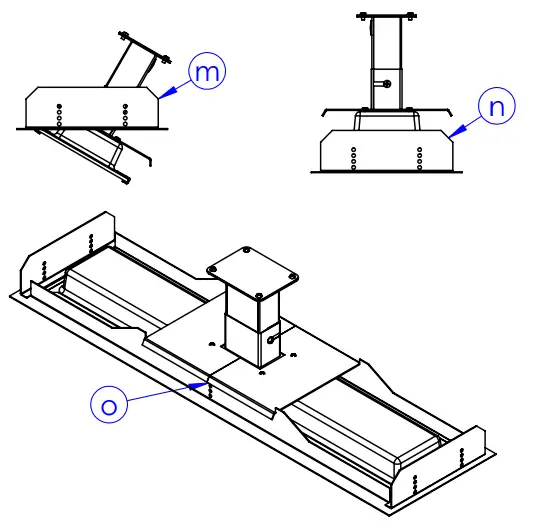 m

n

o