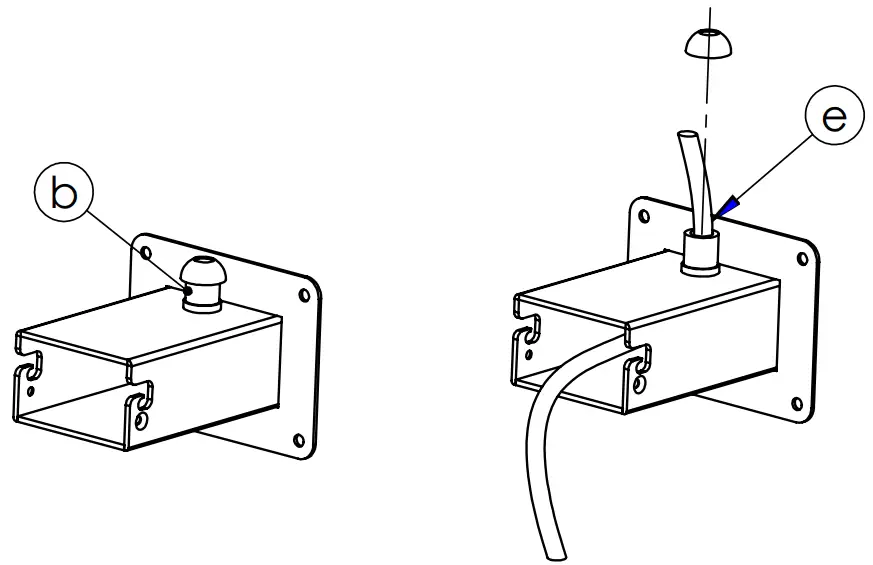 b

e