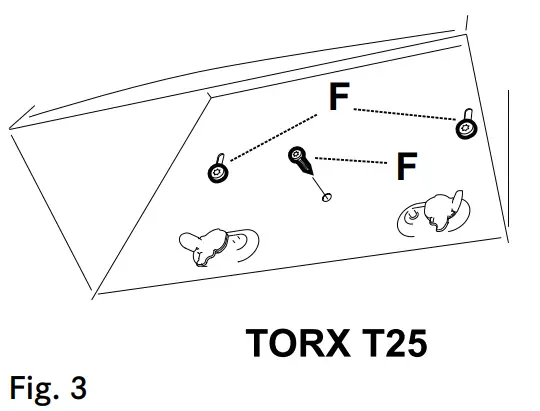 F

F

TORX T25

Fig. 3