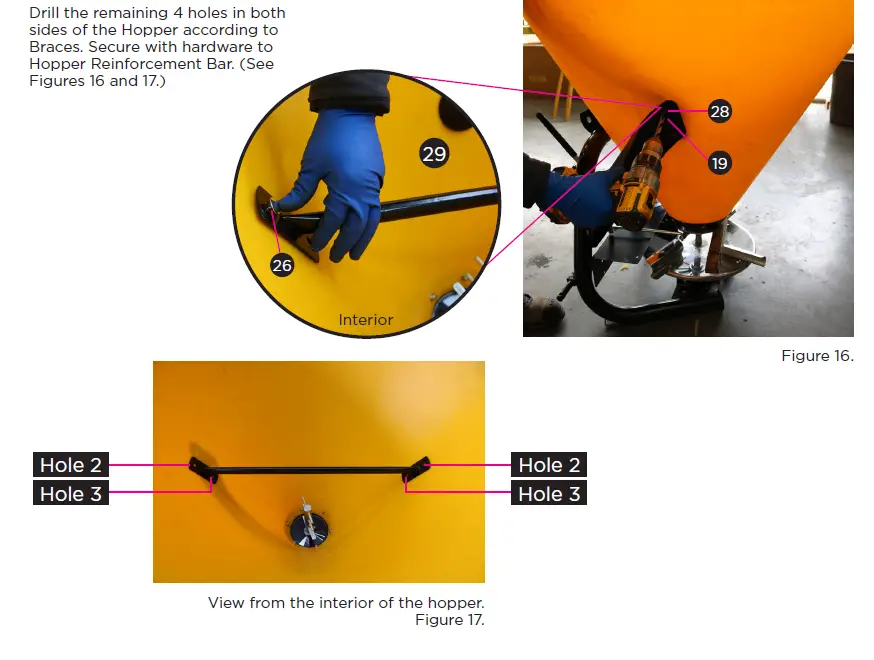 Drill the remaining 4 holes in both sides of the Hopper according to Braces. Secure with hardware to Hopper Reinforcement Bar. (See Figures 16 and 17.)

29

26

Interior

28

19

Figure 16.

Hole 2

Hole 3

Hole 2

Hole 3

View from the interior of the hopper.
Figure 17.