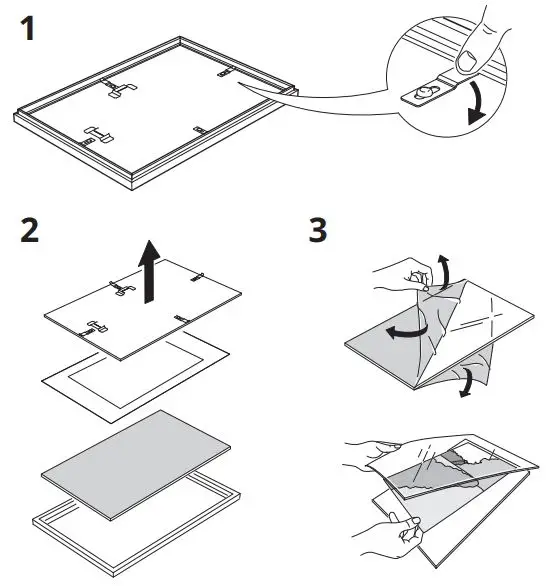 1

2

3