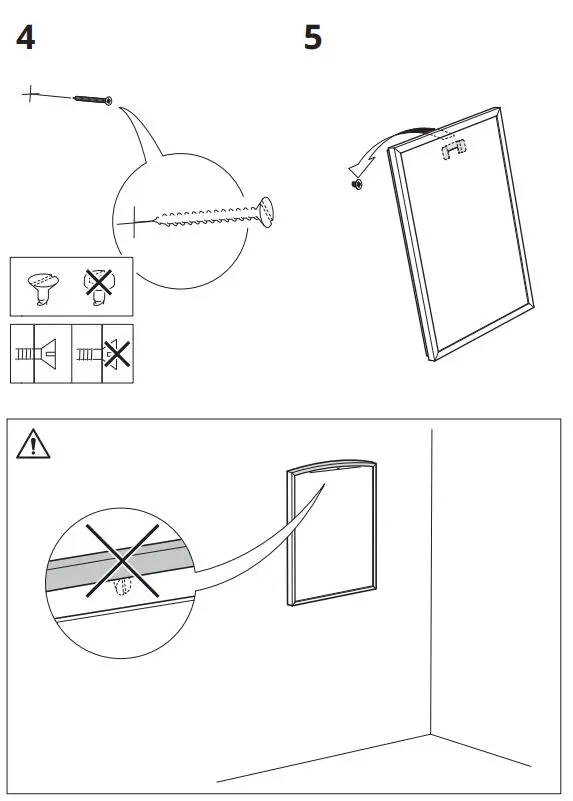 4

5